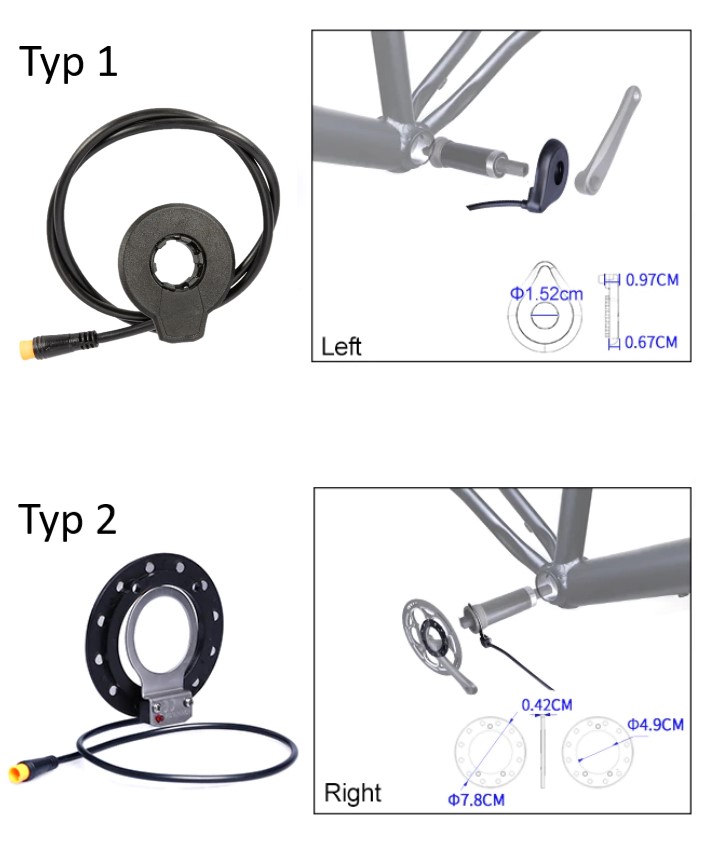 Typ 1

Φ1.52cm
0.97CM
0.67CM
Left

Typ 2

0.42CM
Φ4.9CM
Φ7.8CM
Right